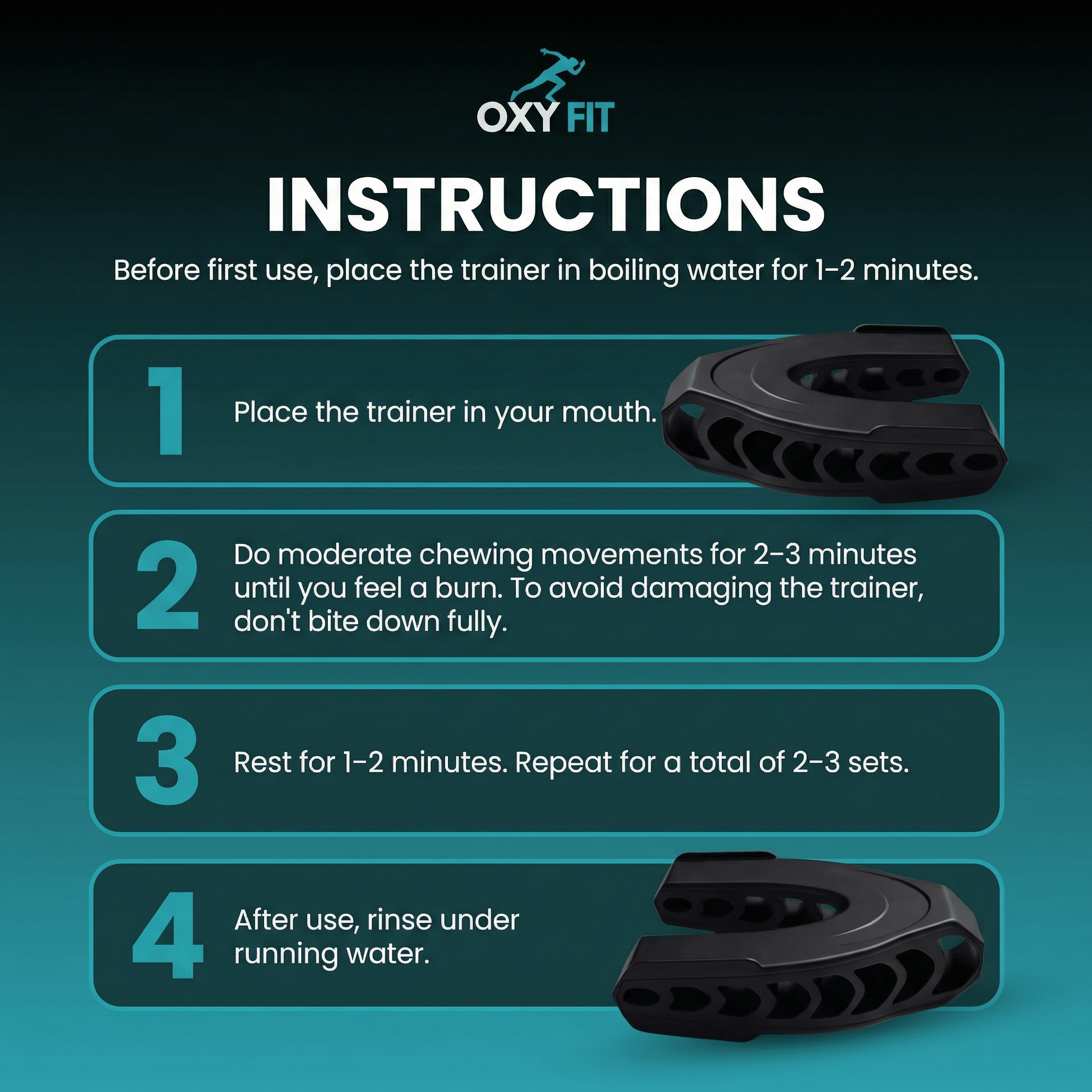 OXY FIT

INSTRUCTIONS

Before first use, place the trainer in boiling water for 1-2 minutes.

1 Place the trainer in your mouth.

2 Do moderate chewing movements for 2-3 minutes until you feel a burn. To avoid damaging the trainer, don't bite down fully.

3 Rest for 1-2 minutes. Repeat for a total of 2-3 sets.

4 After use, rinse under running water.